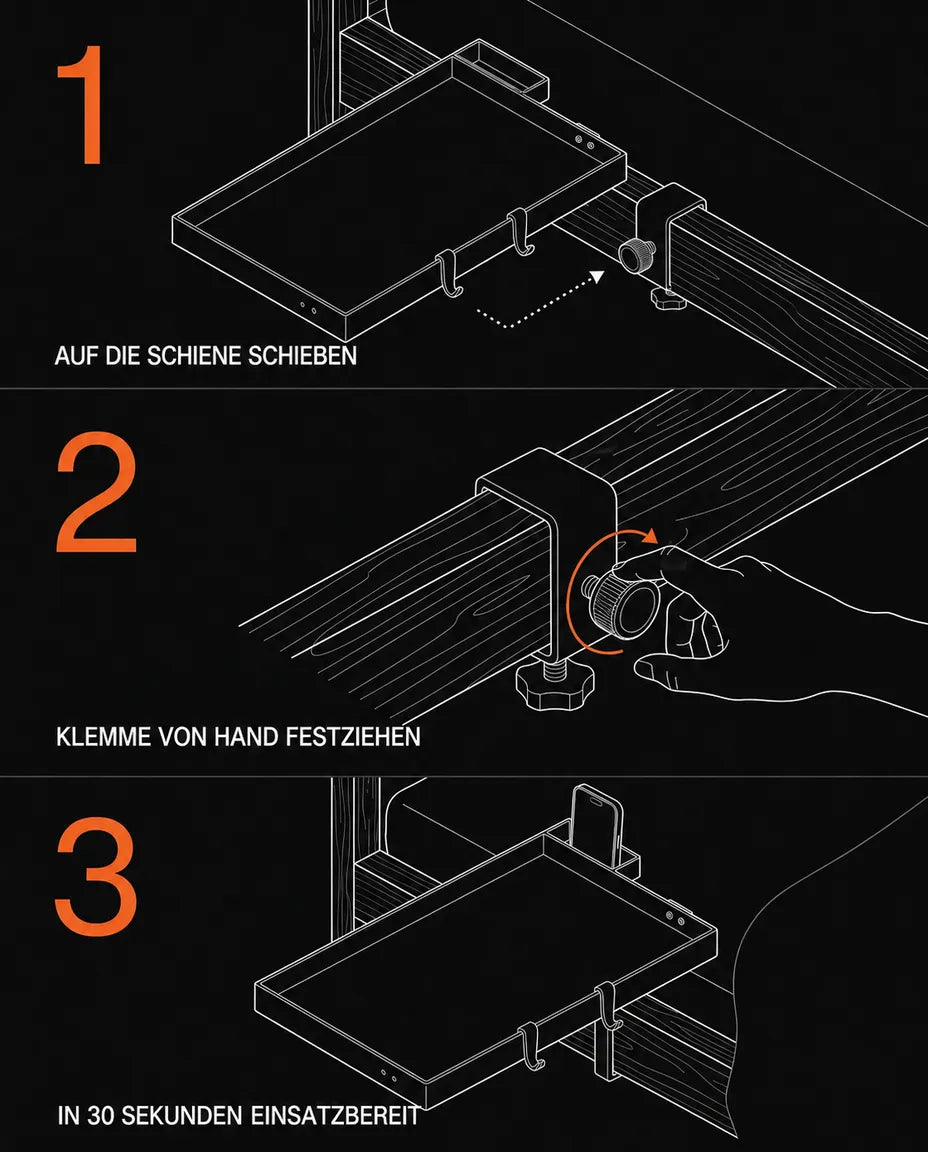 1

AUF DIE SCHIENE SCHIEBEN

2

KLEMME VON HAND FESTZIEHEN

3

IN 30 SEKUNDEN EINSATZBEREIT